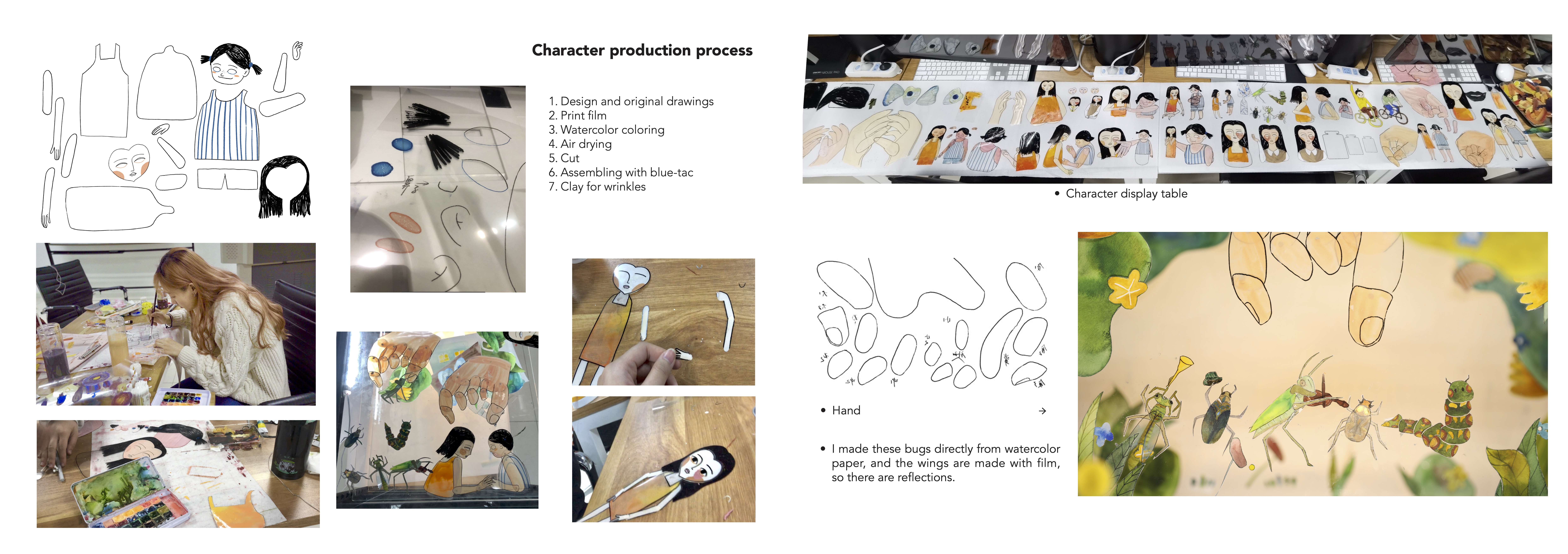 Character production process

1. Design and original drawings
2. Print film
3. Watercolor coloring
4. Air drying
5. Cut
6. Assembling with blue-tac
7. Clay for wrinkles

• Character display table

• Hand →

• I made these bugs directly from watercolor paper, and the wings are made with film, so there are reflections.